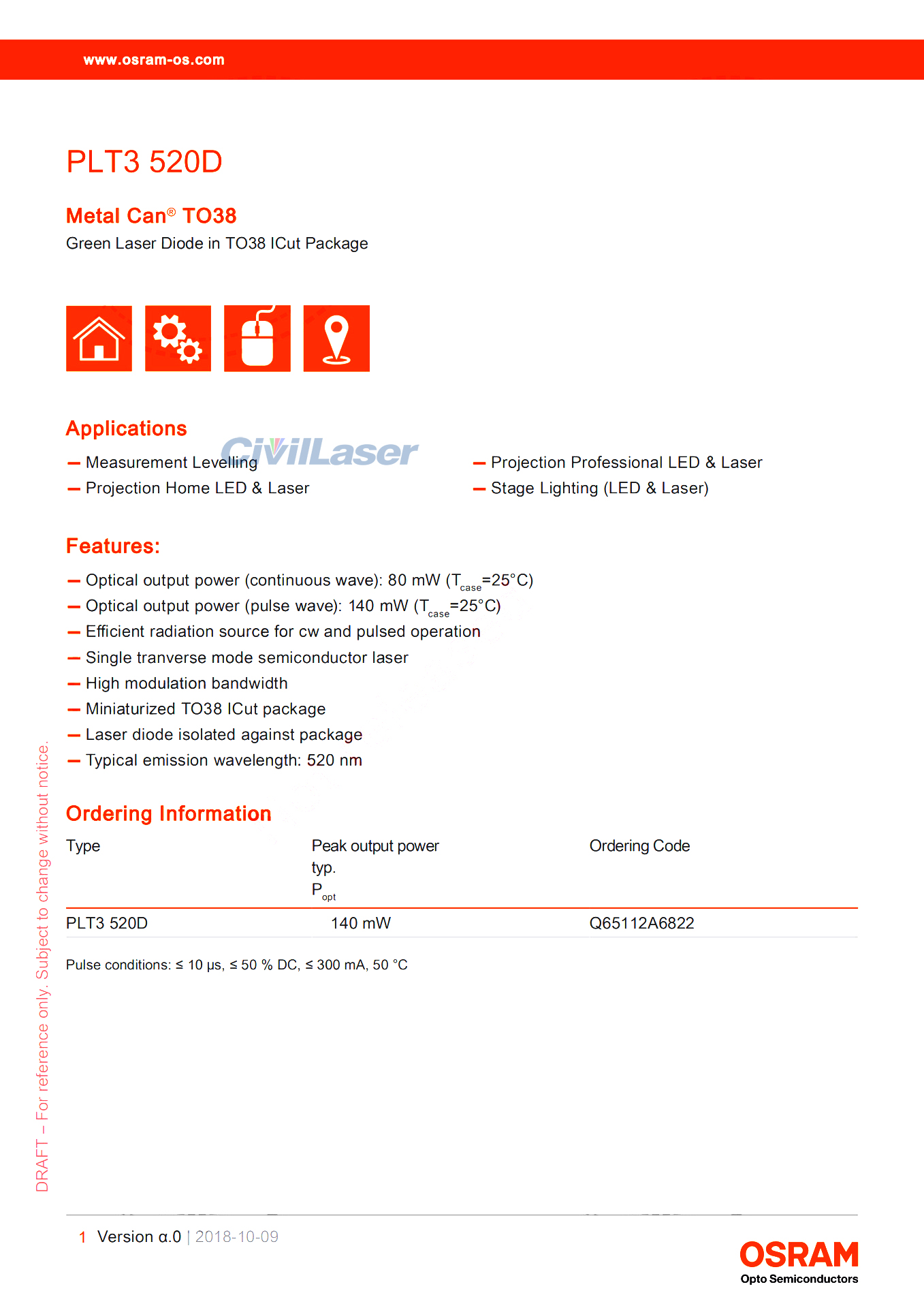 www.osram-os.com

PLT3 520D

Metal Can® TO38

Green Laser Diode in TO38 ICut Package

Applications

CivilLaser

— Measurement Levelling
— Projection Home LED & Laser

— Projection Professional LED & Laser
— Stage Lighting (LED & Laser)

Features:

— Optical output power (continuous wave): 80 mW ($T_{case}$=25°C)
— Optical output power (pulse wave): 140 mW ($T_{case}$=25°C)
— Efficient radiation source for cw and pulsed operation
— Single tranverse mode semiconductor laser
— High modulation bandwidth
— Miniaturized TO38 ICut package
— Laser diode isolated against package
— Typical emission wavelength: 520 nm

Ordering Information

| Type | Peak output power typ. $P_{opt}$ | Ordering Code |
|---|---|---|
| PLT3 520D | 140 mW | Q65112A6822 |

Pulse conditions: ≤ 10 µs, ≤ 50 % DC, ≤ 300 mA, 50 °C

DRAFT – For reference only. Subject to change without notice.

1 Version α.0 | 2018-10-09

OSRAM
Opto Semiconductors